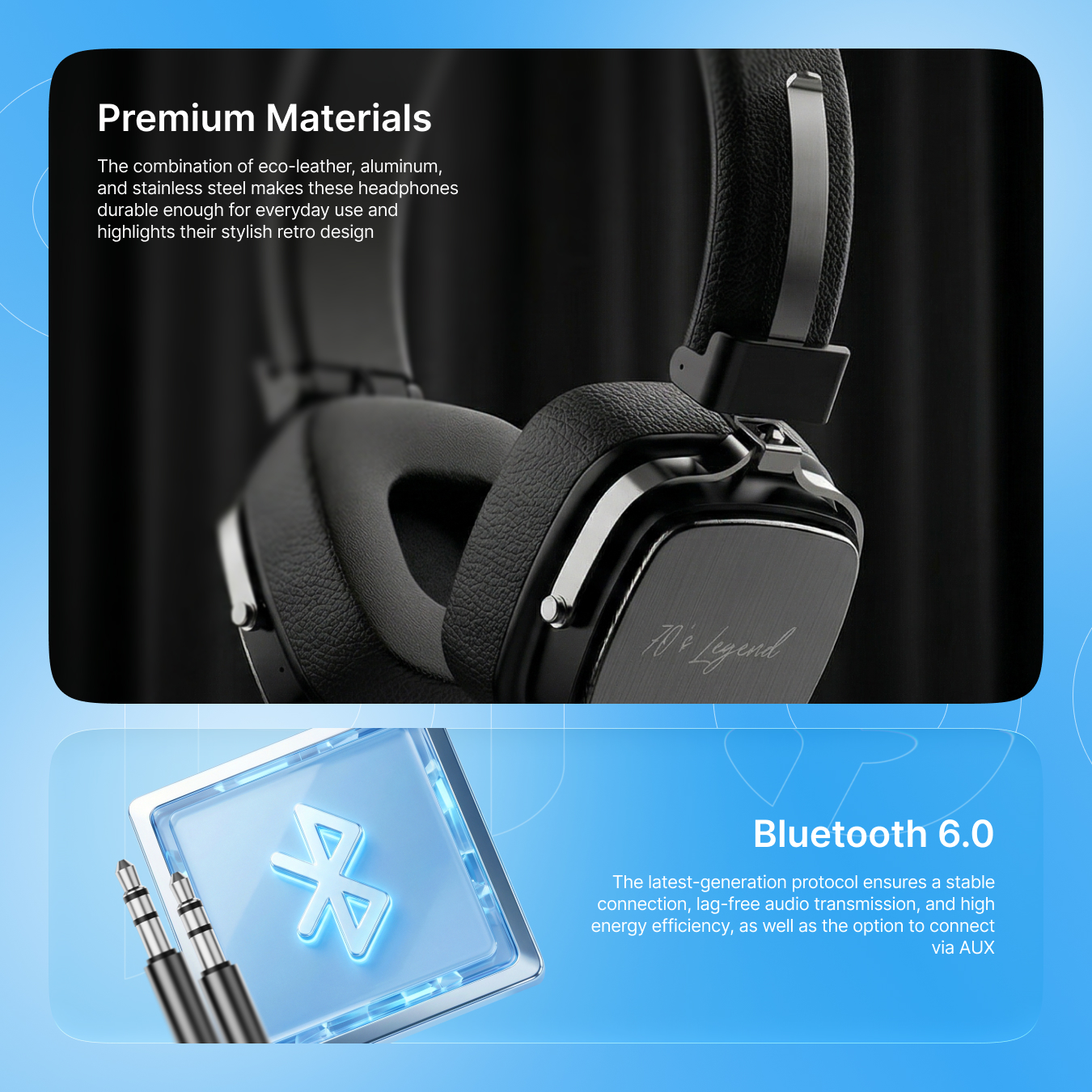 Premium Materials

The combination of eco-leather, aluminum, and stainless steel makes these headphones durable enough for everyday use and highlights their stylish retro design

70's Legend

Bluetooth 6.0

The latest-generation protocol ensures a stable connection, lag-free audio transmission, and high energy efficiency, as well as the option to connect via AUX